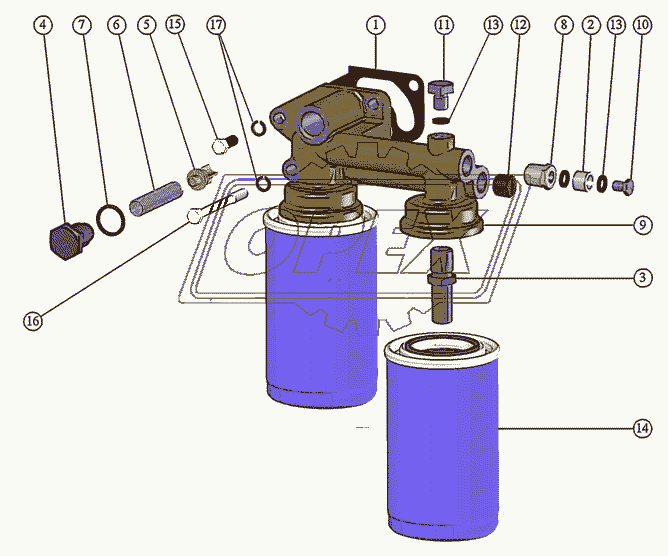 4
7
6
5
15
17
1
11
13
12
8
2
13
10
9
3
16
14
OPEX